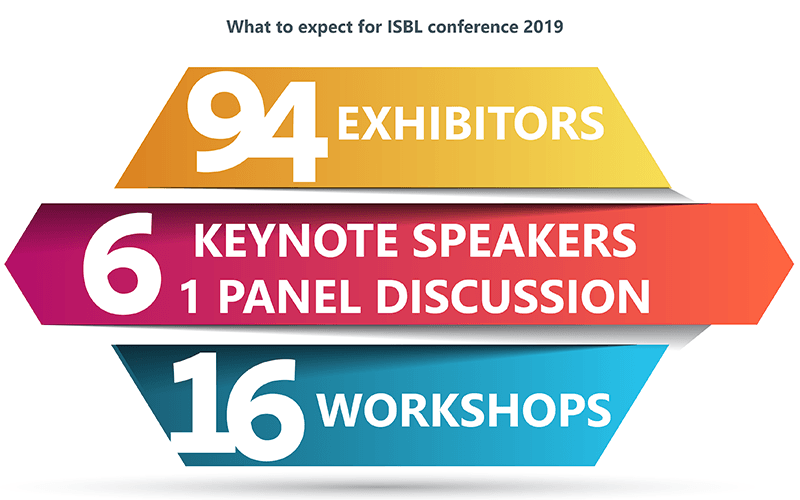 What to expect for ISBL conference 2019

94 EXHIBITORS

6 KEYNOTE SPEAKERS
1 PANEL DISCUSSION

16 WORKSHOPS